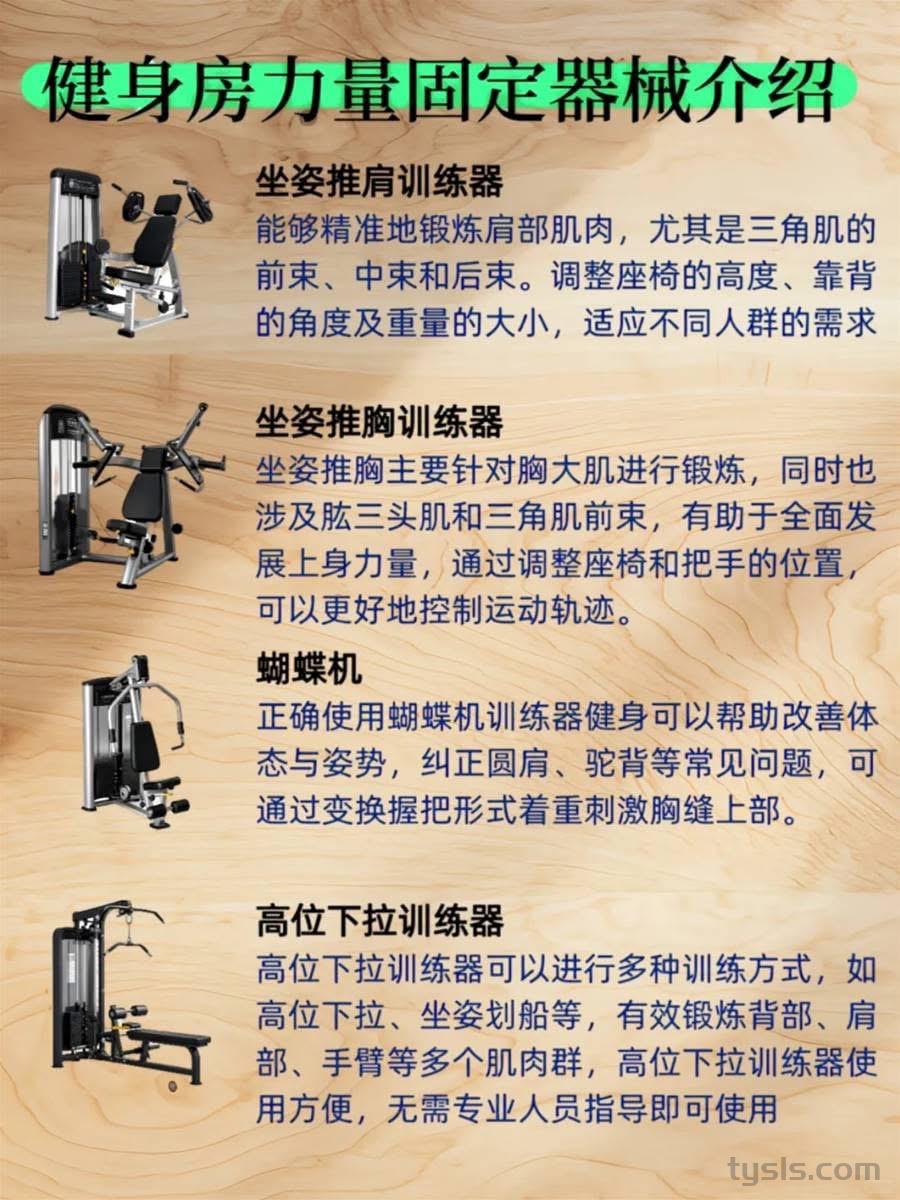 健身房力量固定器械介绍

坐姿推肩训练器
能够精准地锻炼肩部肌肉，尤其是三角肌的前束、中束和后束。调整座椅的高度、靠背的角度及重量的大小，适应不同人群的需求

坐姿推胸训练器
坐姿推胸主要针对胸大肌进行锻炼，同时也涉及肱三头肌和三角肌前束，有助于全面发展上身力量，通过调整座椅和把手的位置，可以更好地控制运动轨迹。

蝴蝶机
正确使用蝴蝶机训练器健身可以帮助改善体态与姿势，纠正圆肩、驼背等常见问题，可通过变换握把形式着重刺激胸缝上部。

高位下拉训练器
高位下拉训练器可以进行多种训练方式，如高位下拉、坐姿划船等，有效锻炼背部、肩部、手臂等多个肌肉群，高位下拉训练器使用方便，无需专业人员指导即可使用

tysls.com